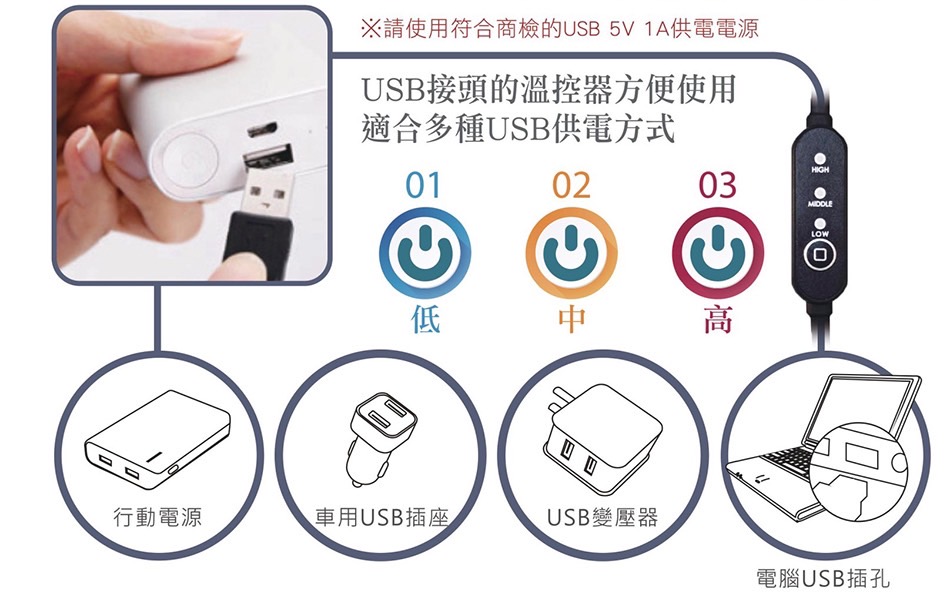 ※請使用符合商檢的USB 5V 1A供電電源

USB接頭的溫控器方便使用
適合多種USB供電方式

01
低

02
中

03
高

HIGH
MIDDLE
LOW

行動電源

車用USB插座

USB變壓器

電腦USB插孔