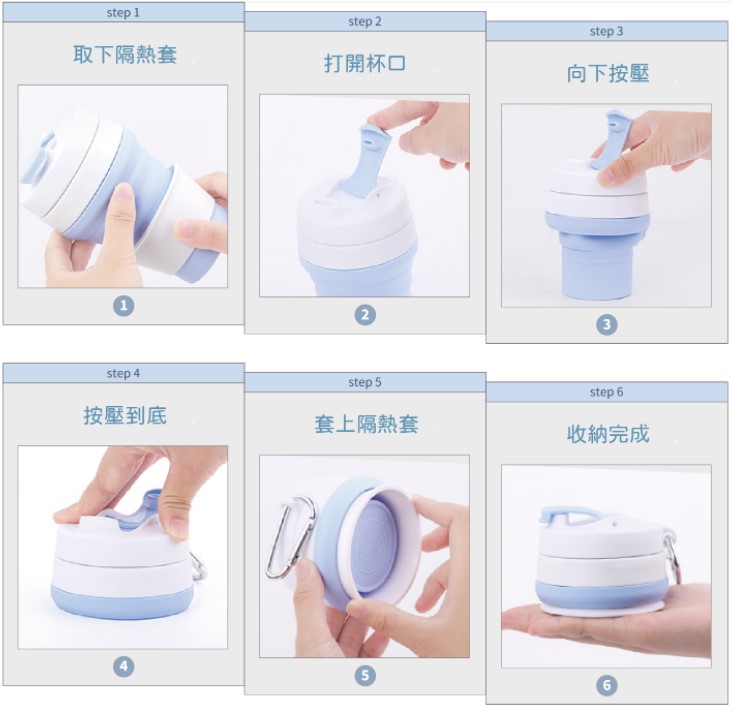 step 1

取下隔熱套

1

step 2

打開杯口

2

step 3

向下按壓

3

step 4

按壓到底

4

step 5

套上隔熱套

5

step 6

收納完成

6