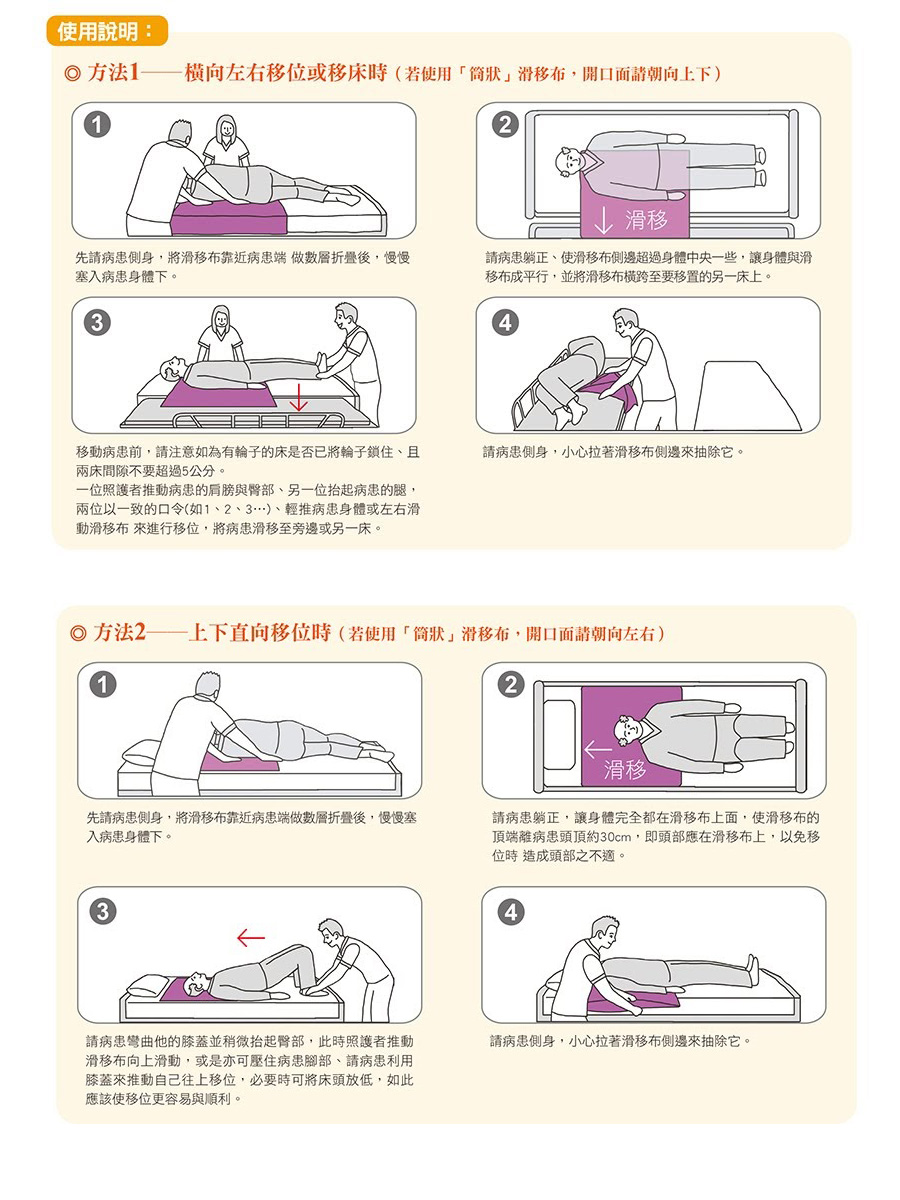 使用說明：

◎ 方法1——橫向左右移位或移床時（若使用「筒狀」滑移布，開口面請朝向上下）

1

先請病患側身，將滑移布靠近病患端 做數層折疊後，慢慢塞入病患身體下。

2

滑移

請病患躺正、使滑移布側邊超過身體中央一些，讓身體與滑移布成平行，並將滑移布橫跨至要移置的另一床上。

3

移動病患前，請注意如為有輪子的床是否已將輪子鎖住、且兩床間隙不要超過5公分。
一位照護者推動病患的肩膀與臀部、另一位抬起病患的腿，兩位以一致的口令(如1、2、3…)、輕推病患身體或左右滑動滑移布 來進行移位，將病患滑移至旁邊或另一床。

4

請病患側身，小心拉著滑移布側邊來抽除它。

◎ 方法2——上下直向移位時（若使用「筒狀」滑移布，開口面請朝向左右）

1

先請病患側身，將滑移布靠近病患端做數層折疊後，慢慢塞入病患身體下。

2

滑移

請病患躺正，讓身體完全都在滑移布上面，使滑移布的頂端離病患頭頂約30cm，即頭部應在滑移布上，以免移位時 造成頭部之不適。

3

請病患彎曲他的膝蓋並稍微抬起臀部，此時照護者推動滑移布向上滑動，或是亦可壓住病患腳部、請病患利用膝蓋來推動自己往上移位，必要時可將床頭放低，如此應該使移位更容易與順利。

4

請病患側身，小心拉著滑移布側邊來抽除它。